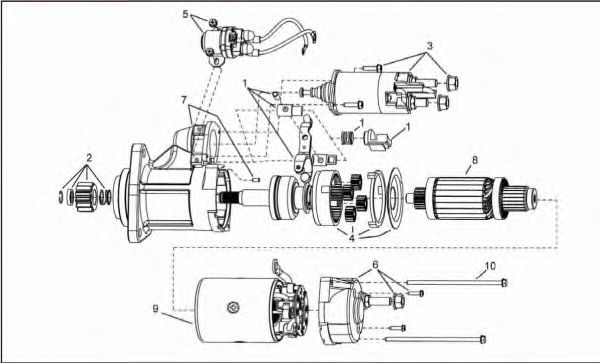 5
3
1
7
1
1
2
8
4
6
10
9